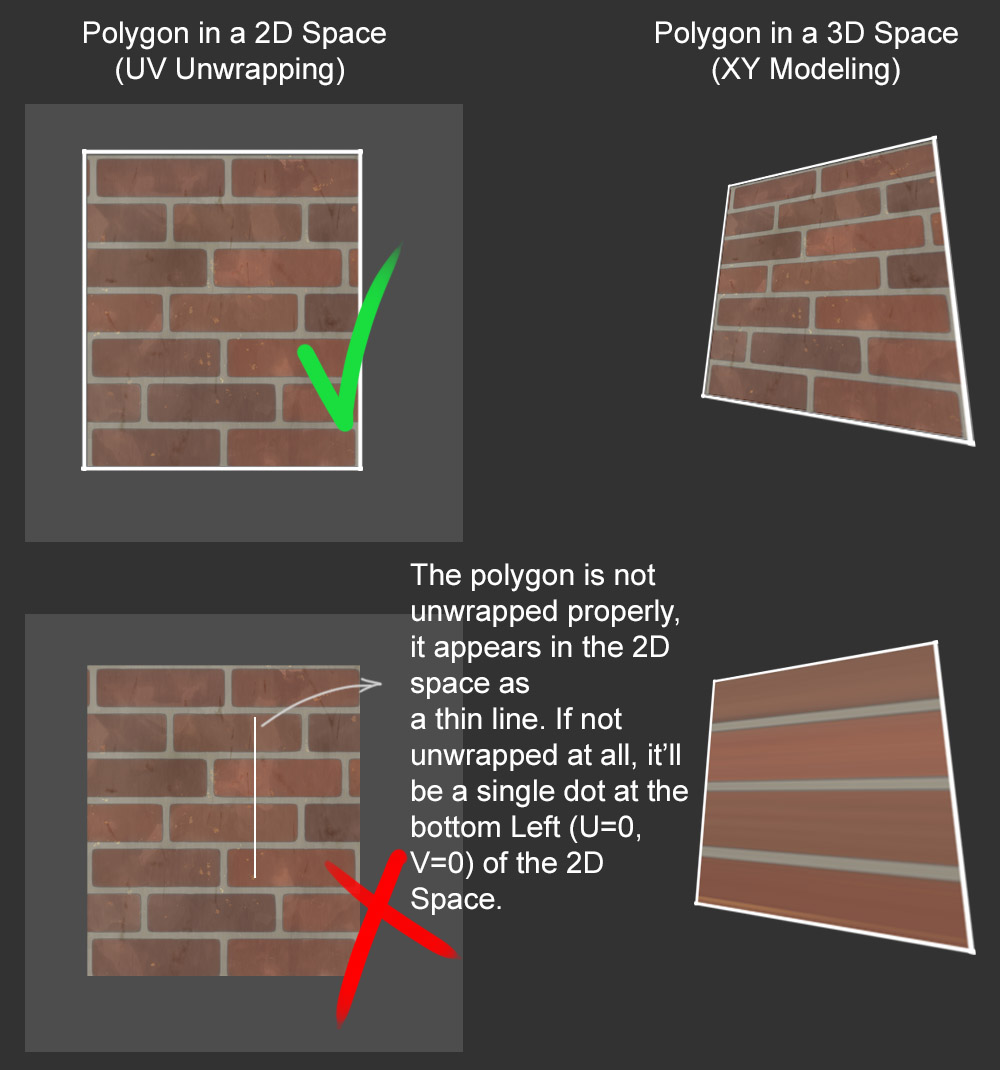 Polygon in a 2D Space
(UV Unwrapping)

Polygon in a 3D Space
(XY Modeling)

The polygon is not unwrapped properly, it appears in the 2D space as a thin line. If not unwrapped at all, it'll be a single dot at the bottom Left (U=0, V=0) of the 2D Space.